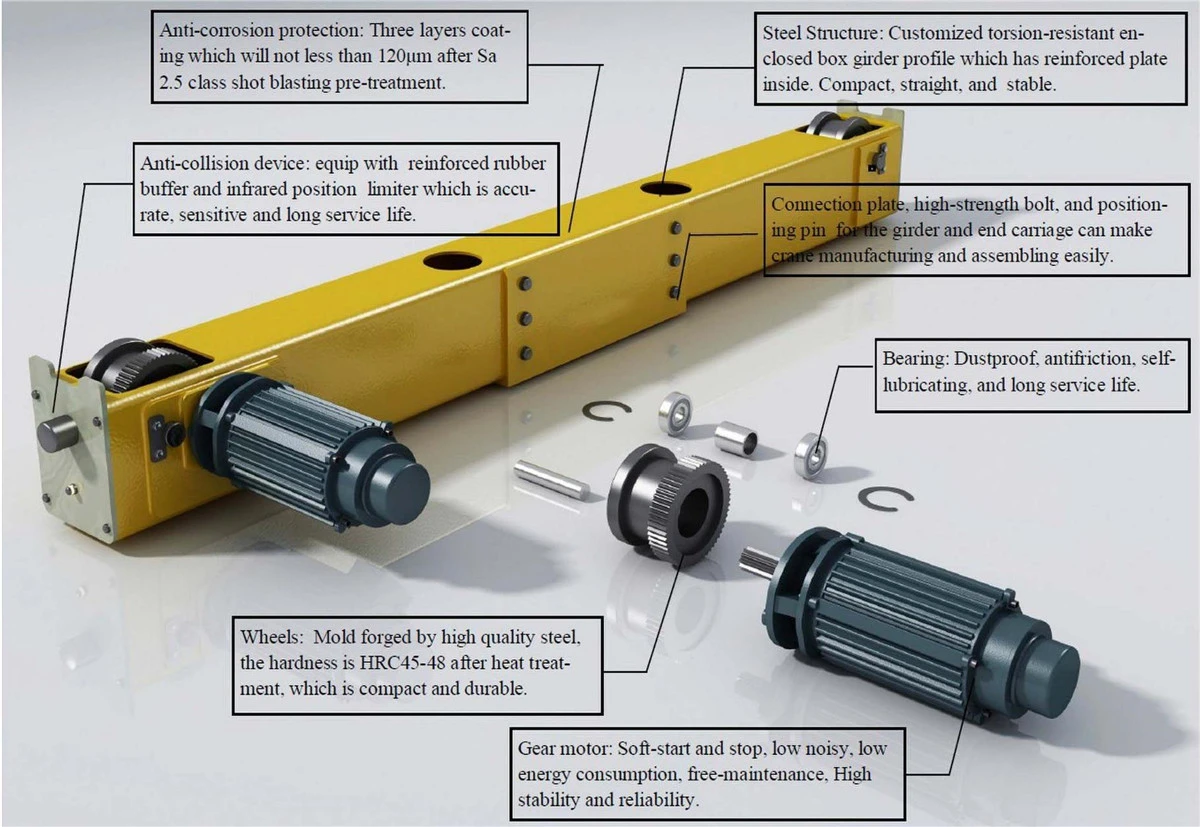 Anti-corrosion protection: Three layers coating which will not less than 120μm after Sa 2.5 class shot blasting pre-treatment.

Steel Structure: Customized torsion-resistant enclosed box girder profile which has reinforced plate inside. Compact, straight, and stable.

Anti-collision device: equip with reinforced rubber buffer and infrared position limiter which is accurate, sensitive and long service life.

Connection plate, high-strength bolt, and positioning pin for the girder and end carriage can make crane manufacturing and assembling easily.

Bearing: Dustproof, antifriction, self-lubricating, and long service life.

Wheels: Mold forged by high quality steel, the hardness is HRC45-48 after heat treatment, which is compact and durable.

Gear motor: Soft-start and stop, low noisy, low energy consumption, free-maintenance, High stability and reliability.